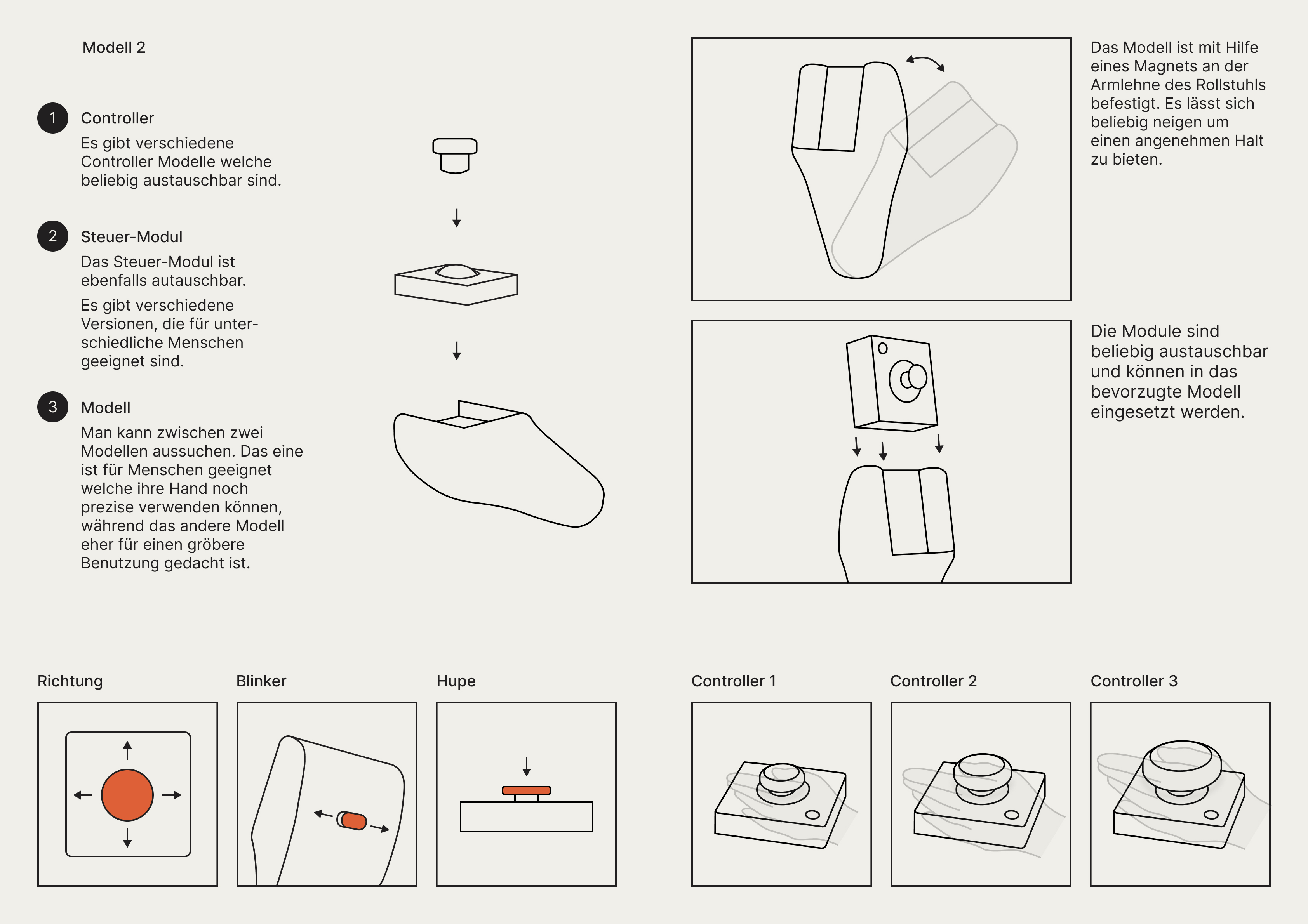 Modell 2

1 Controller
Es gibt verschiedene Controller Modelle welche beliebig austauschbar sind.

2 Steuer-Modul
Das Steuer-Modul ist ebenfalls autauschbar.

Es gibt verschiedene Versionen, die für unterschiedliche Menschen geeignet sind.

3 Modell
Man kann zwischen zwei Modellen aussuchen. Das eine ist für Menschen geeignet welche ihre Hand noch prezise verwenden können, während das andere Modell eher für einen gröbere Benutzung gedacht ist.

Das Modell ist mit Hilfe eines Magnets an der Armlehne des Rollstuhls befestigt. Es lässt sich beliebig neigen um einen angenehmen Halt zu bieten.

Die Module sind beliebig austauschbar und können in das bevorzugte Modell eingesetzt werden.

Richtung

Blinker

Hupe

Controller 1

Controller 2

Controller 3