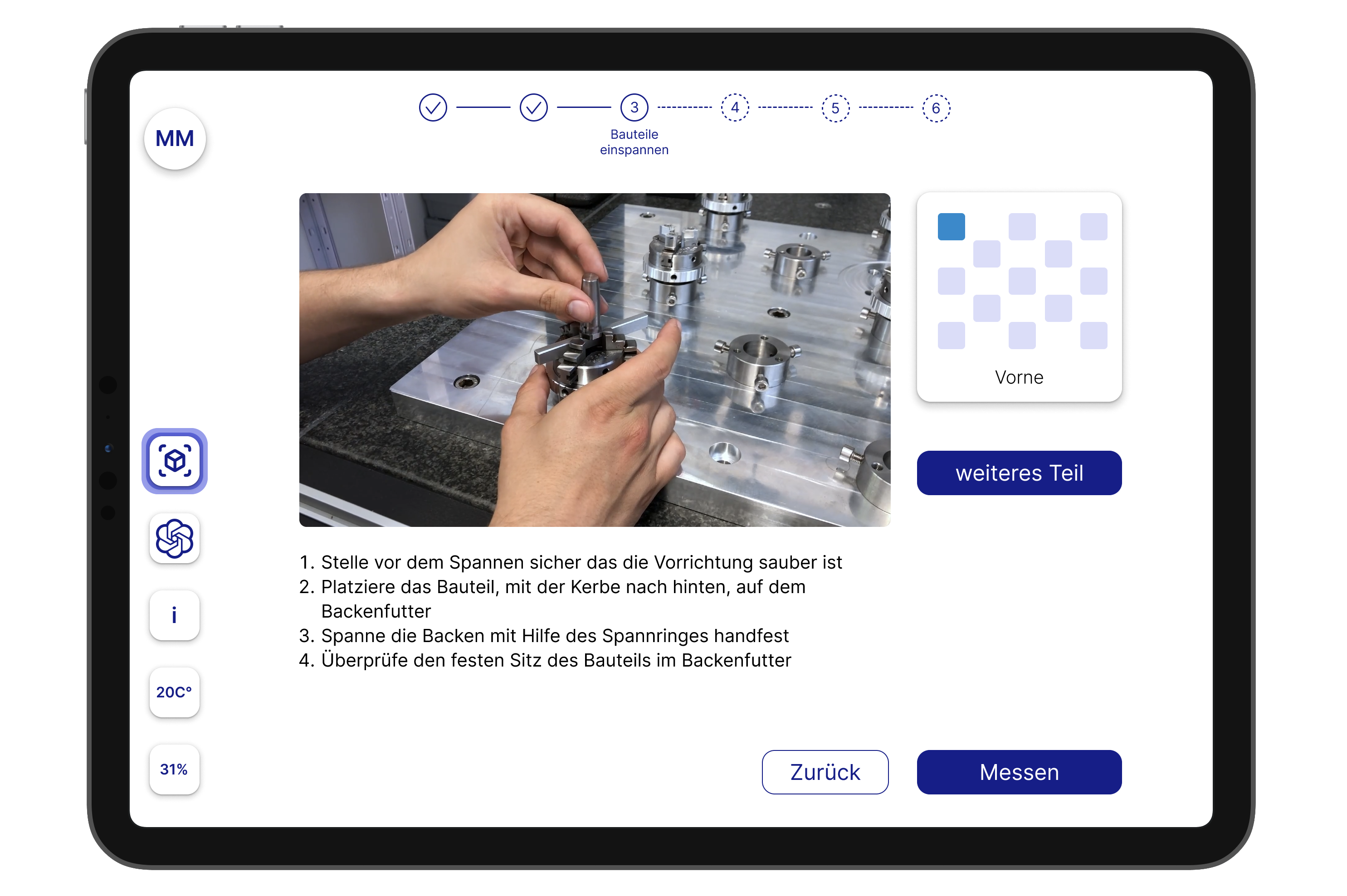 MM

3
Bauteile einspannen
4
5
6

Vorne

weiteres Teil

1. Stelle vor dem Spannen sicher das die Vorrichtung sauber ist
2. Platziere das Bauteil, mit der Kerbe nach hinten, auf dem Backenfutter
3. Spanne die Backen mit Hilfe des Spannringes handfest
4. Überprüfe den festen Sitz des Bauteils im Backenfutter

i

20C°

31%

Zurück

Messen