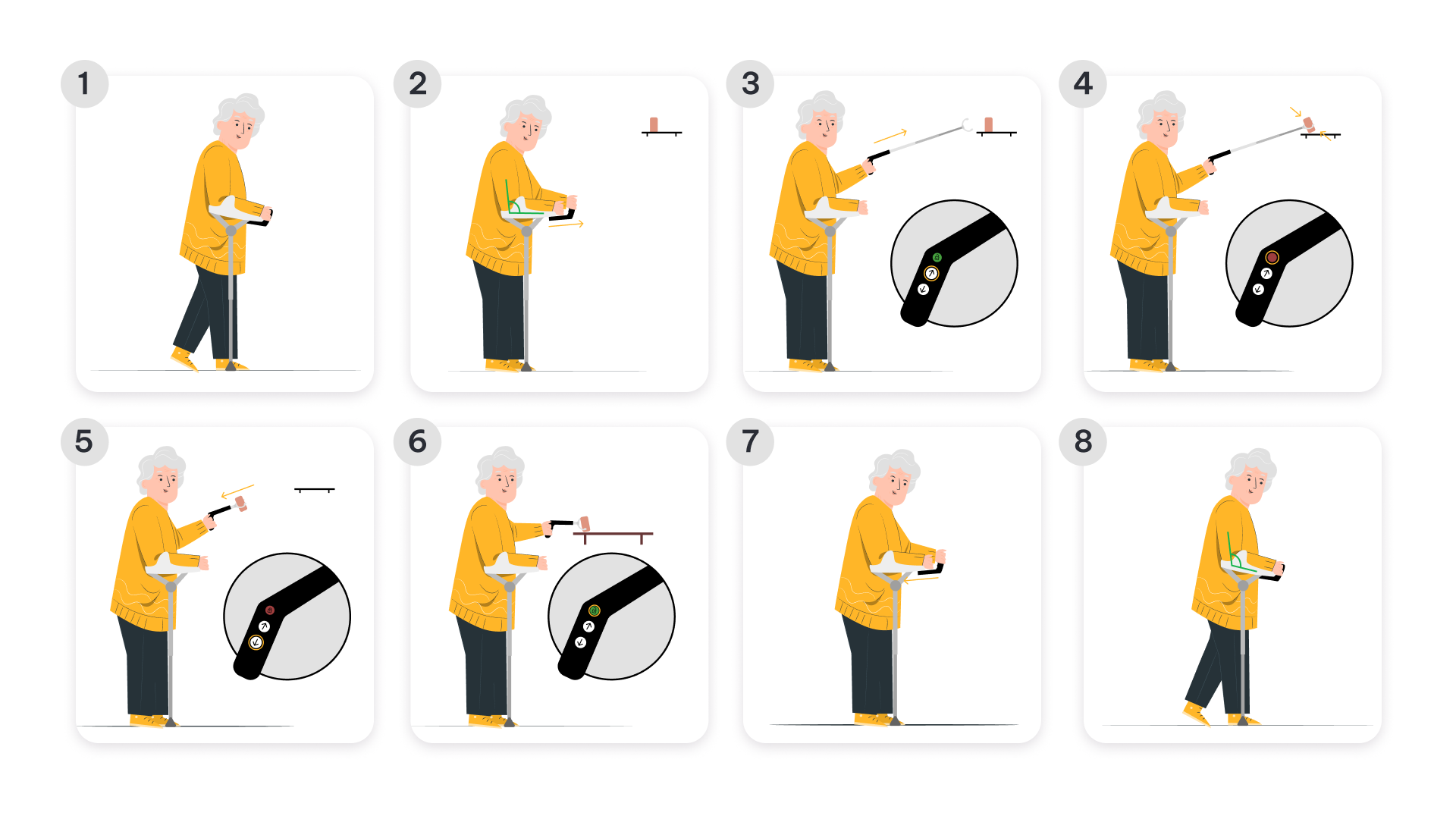 1

2

3

4

5

6

7

8