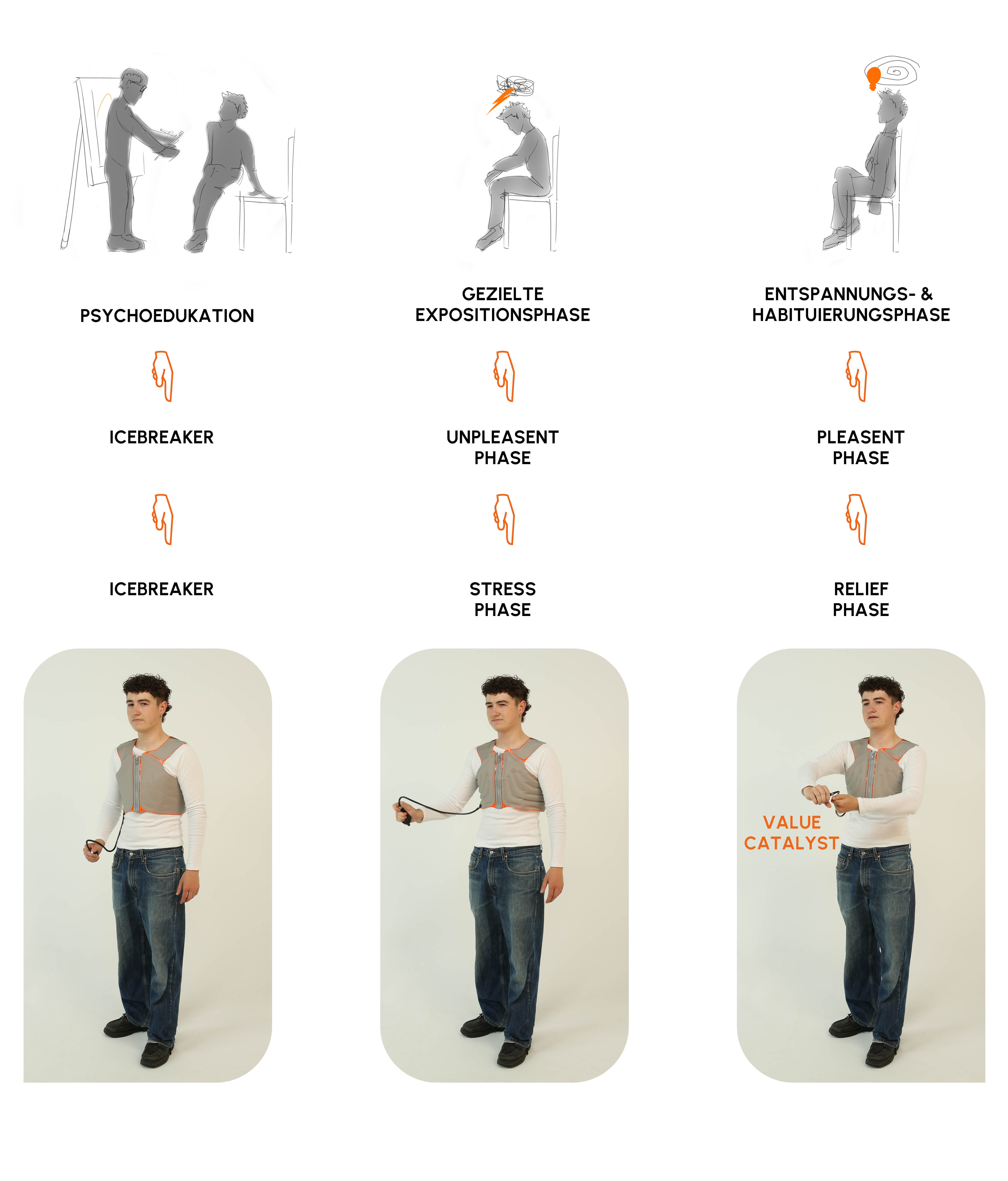 PSYCHOEDUKATION

ICEBREAKER

ICEBREAKER

GEZIELTE EXPOSITIONSPHASE

UNPLEASENT PHASE

STRESS PHASE

ENTSPANNUNGS- & HABITUIERUNGSPHASE

PLEASENT PHASE

RELIEF PHASE

VALUE CATALYST