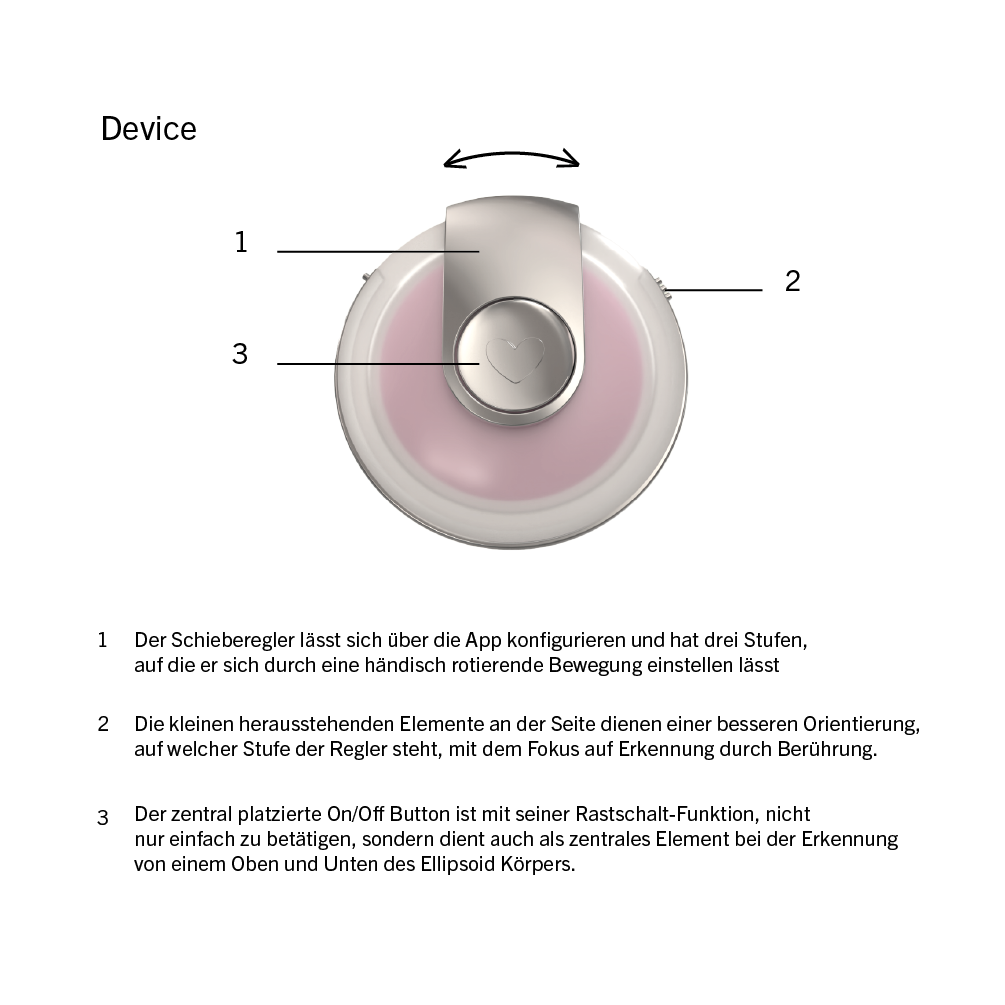 Device

1

2

3

1 Der Schieberegler lässt sich über die App konfigurieren und hat drei Stufen, auf die er sich durch eine händisch rotierende Bewegung einstellen lässt

2 Die kleinen herausstehenden Elemente an der Seite dienen einer besseren Orientierung, auf welcher Stufe der Regler steht, mit dem Fokus auf Erkennung durch Berührung.

3 Der zentral platzierte On/Off Button ist mit seiner Rastschalt-Funktion, nicht nur einfach zu betätigen, sondern dient auch als zentrales Element bei der Erkennung von einem Oben und Unten des Ellipsoid Körpers.