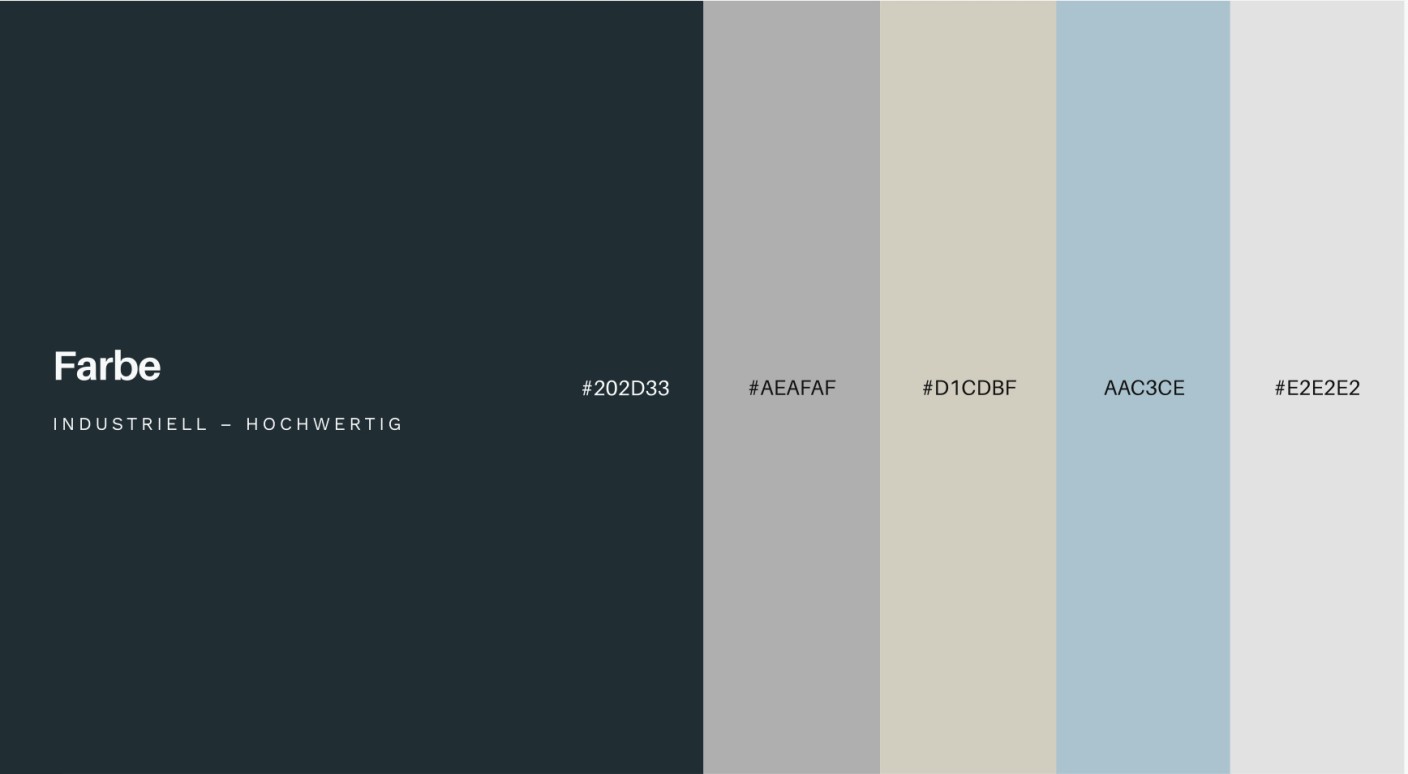 Farbe

INDUSTRIELL – HOCHWERTIG

#202D33

#AEAFAF

#D1CDBF

AAC3CE

#E2E2E2