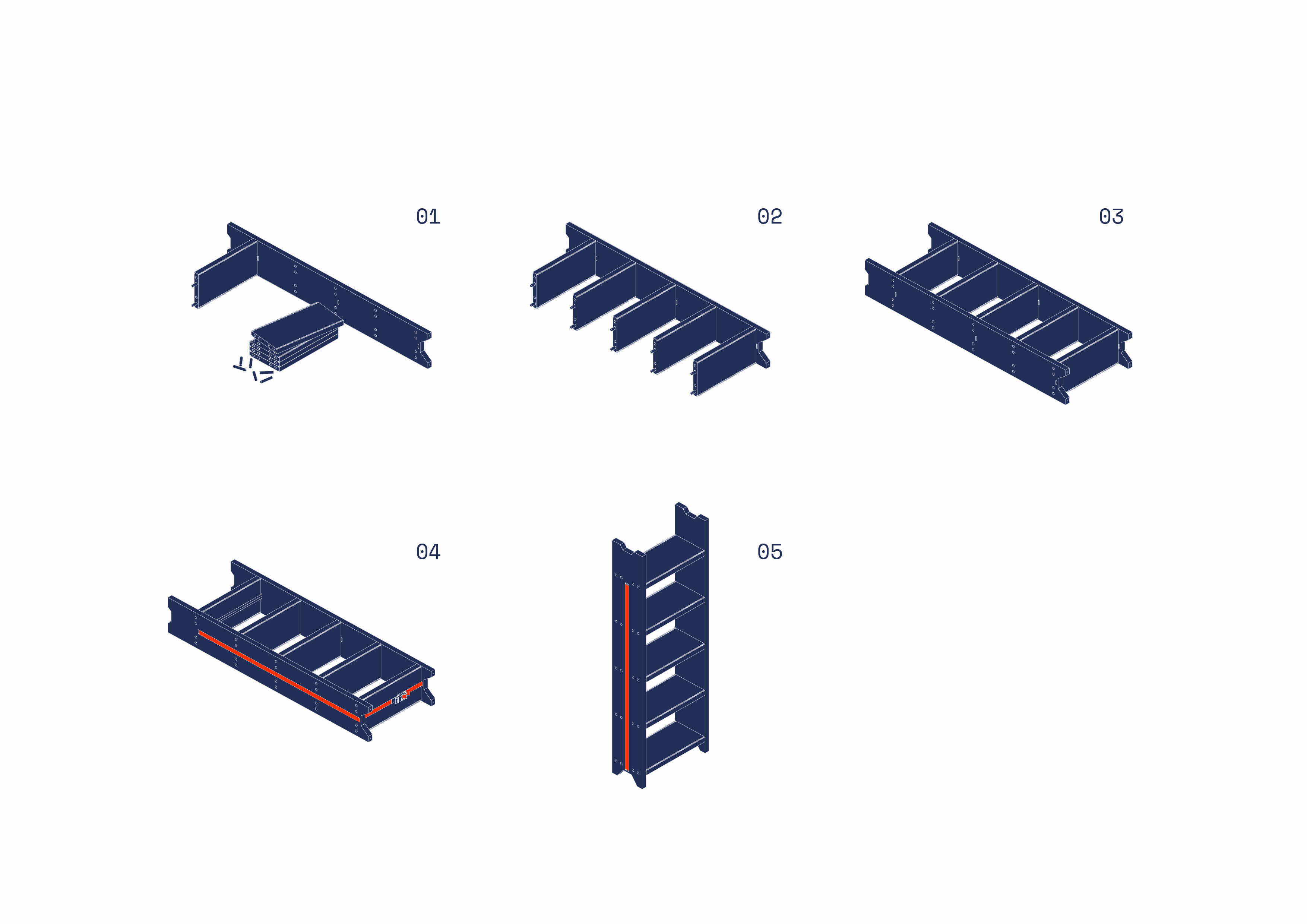 01

02

03

04

05