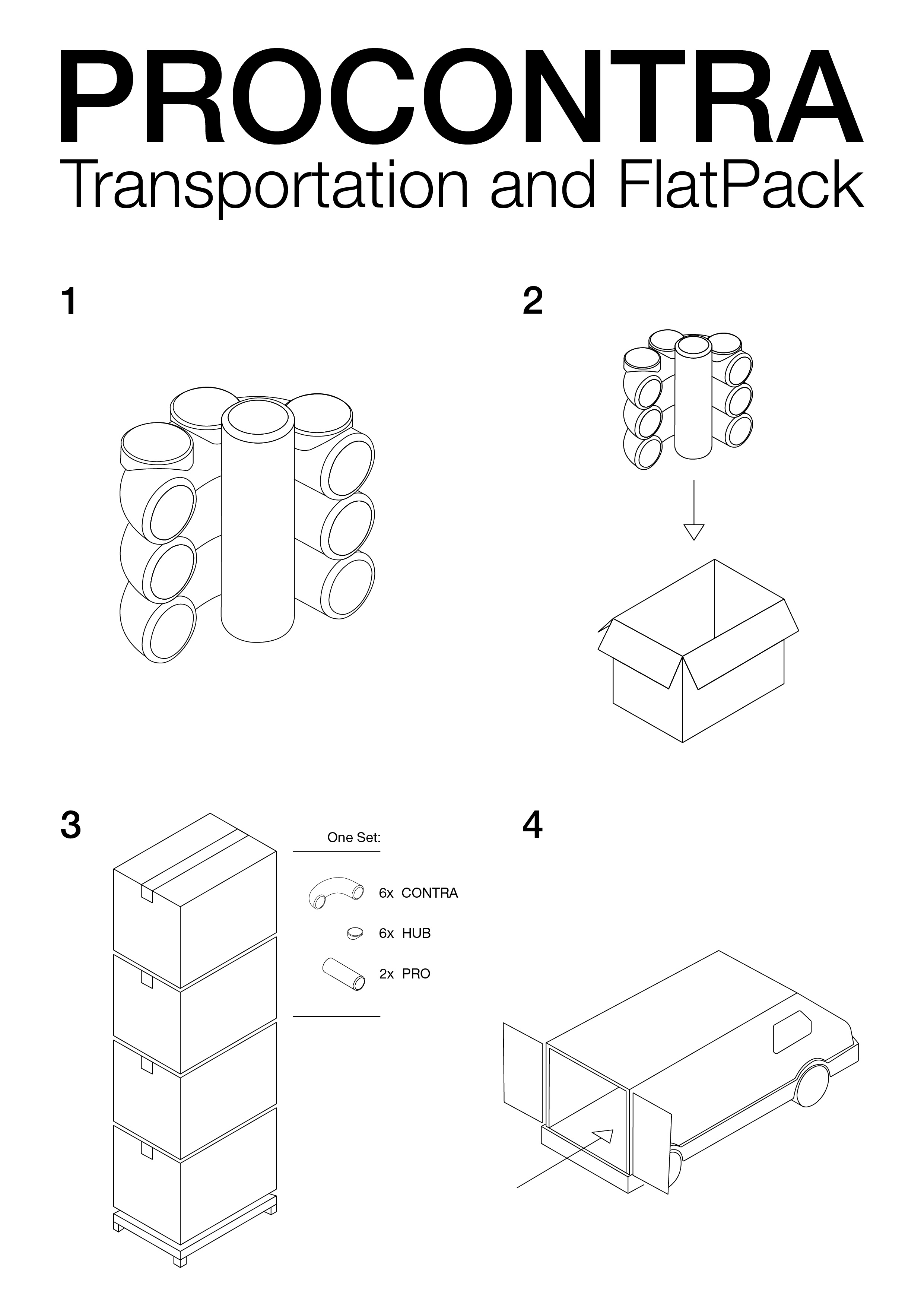 PROCONTRA
Transportation and FlatPack

1

2

3

One Set:

6x CONTRA

6x HUB

2x PRO

4