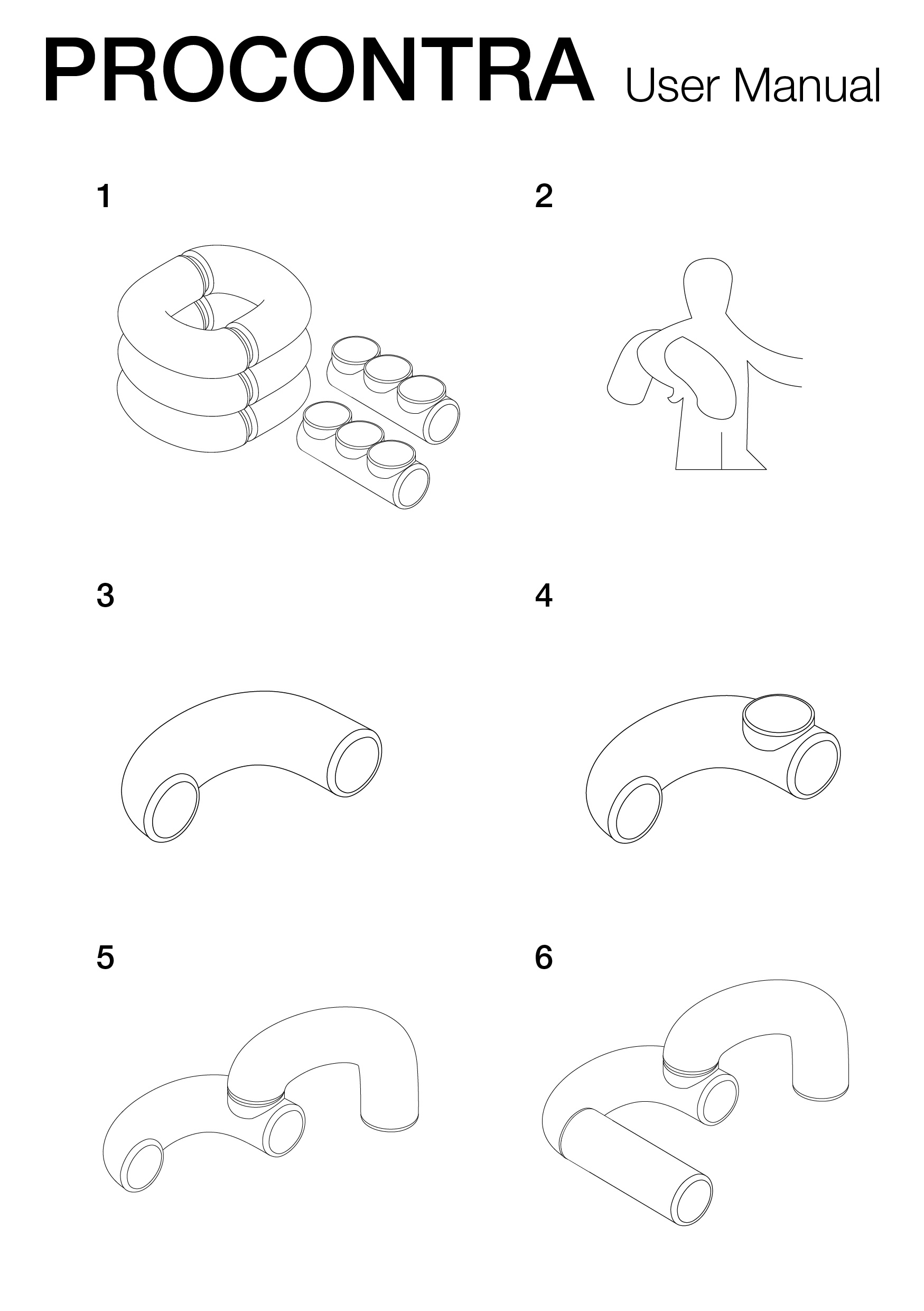 PROCONTRA User Manual

1

2

3

4

5

6