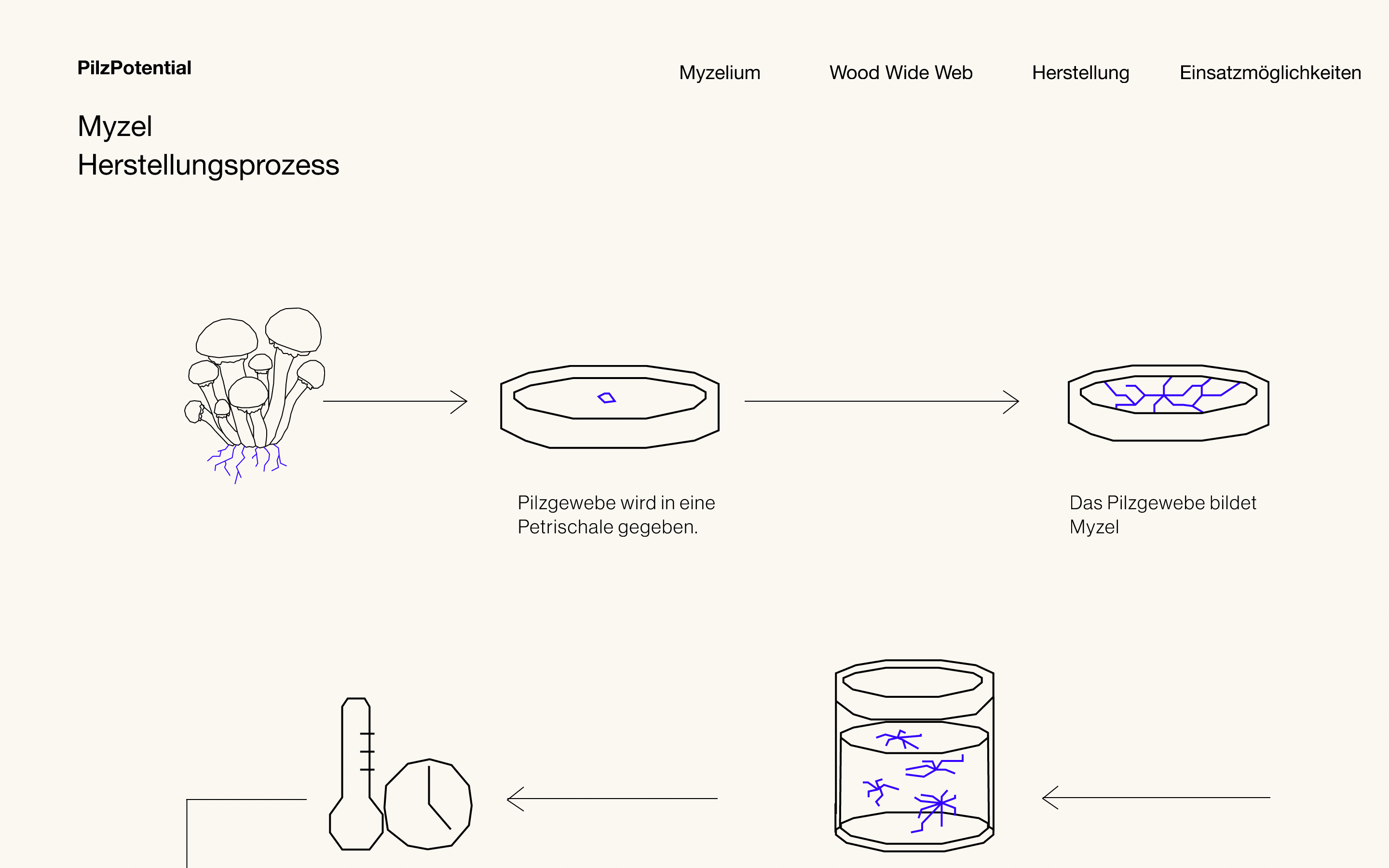 PilzPotential

Myzelium Wood Wide Web Herstellung Einsatzmöglichkeiten

Myzel
Herstellungsprozess

Pilzgewebe wird in eine Petrischale gegeben.

Das Pilzgewebe bildet Myzel