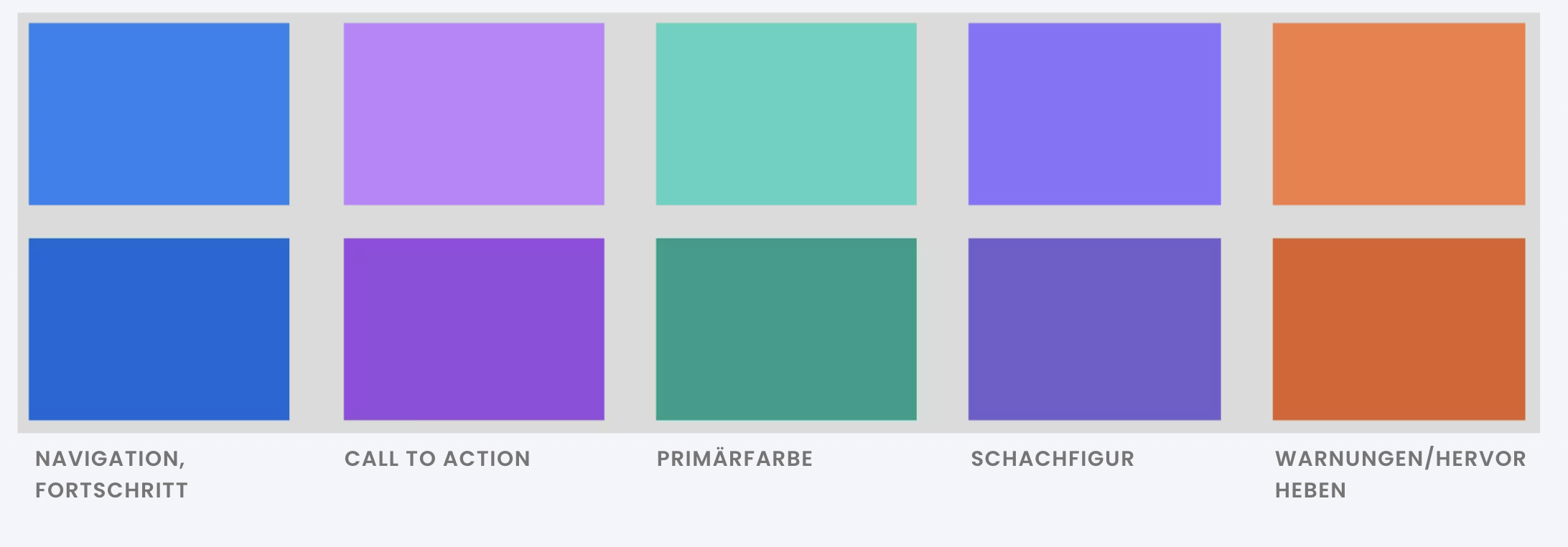 NAVIGATION, FORTSCHRITT

CALL TO ACTION

PRIMÄRFARBE

SCHACHFIGUR

WARNUNGEN/HERVOR HEBEN