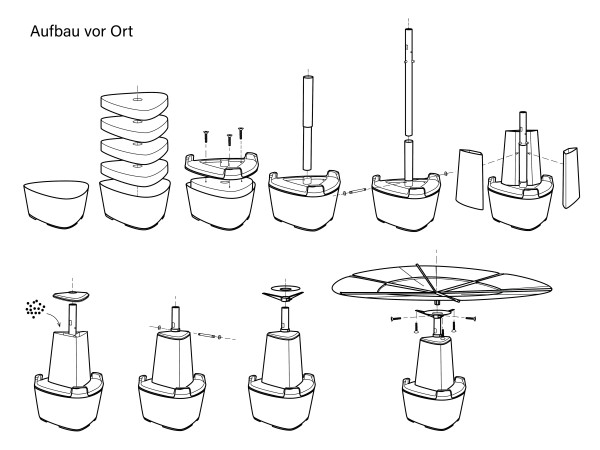 Aufbau vor Ort