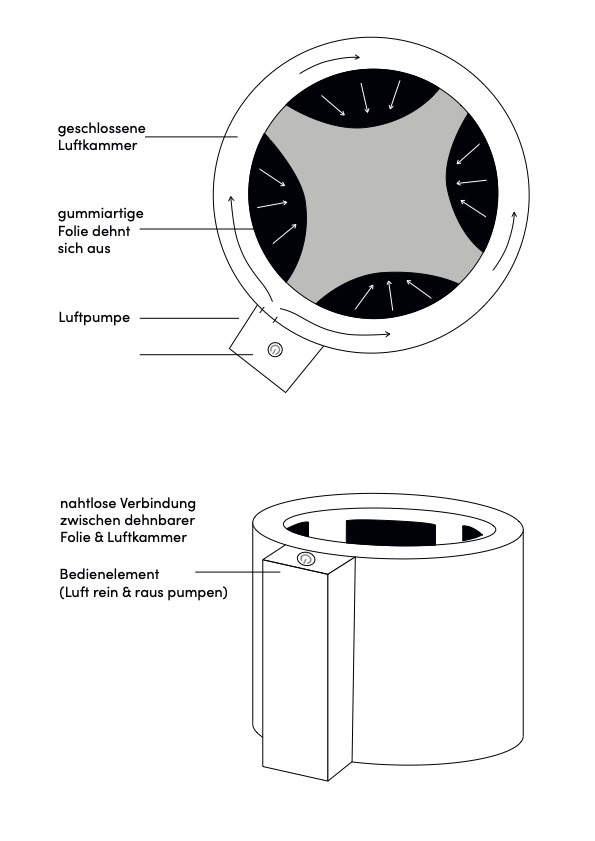 geschlossene Luftkammer

gummiartige Folie dehnt sich aus

Luftpumpe

nahtlose Verbindung zwischen dehnbarer Folie & Luftkammer

Bedienelement (Luft rein & raus pumpen)